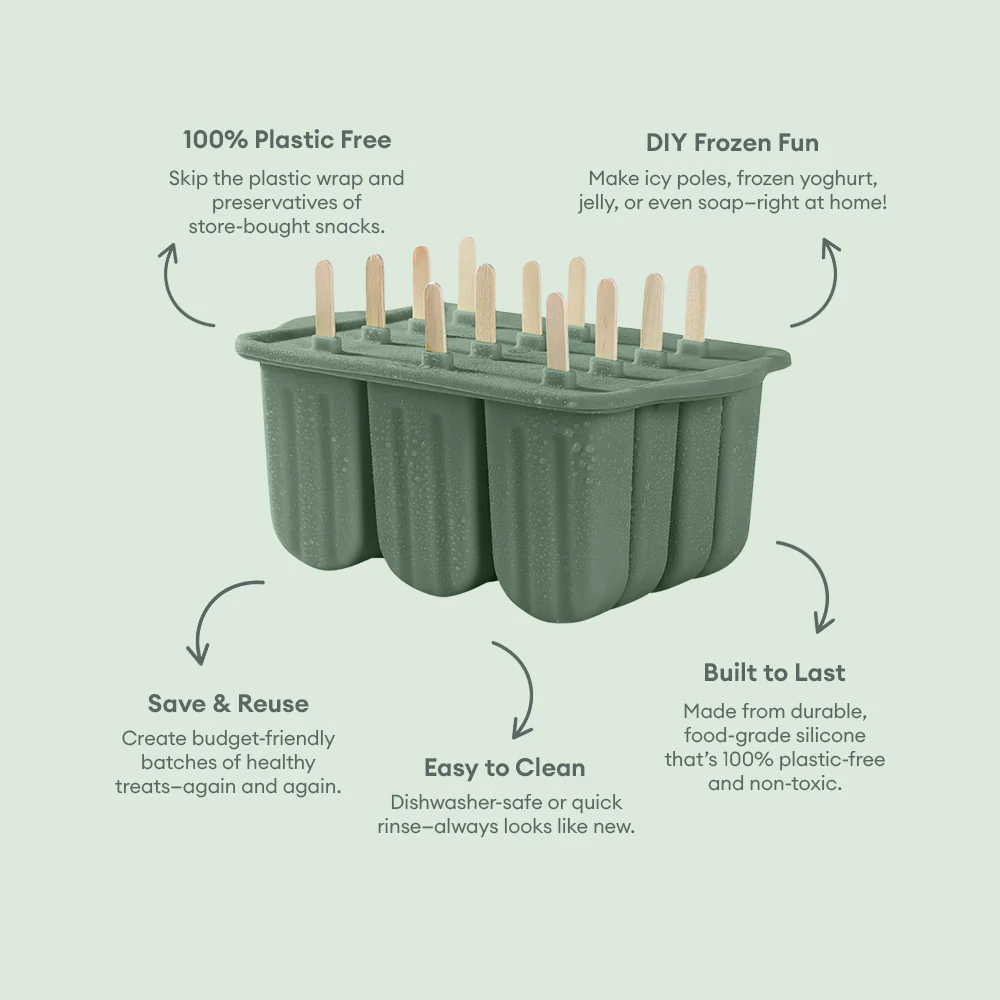 100% Plastic Free

Skip the plastic wrap and preservatives of store-bought snacks.

DIY Frozen Fun

Make icy poles, frozen yoghurt, jelly, or even soap–right at home!

Save & Reuse

Create budget-friendly batches of healthy treats–again and again.

Easy to Clean

Dishwasher-safe or quick rinse–always looks like new.

Built to Last

Made from durable, food-grade silicone that's 100% plastic-free and non-toxic.